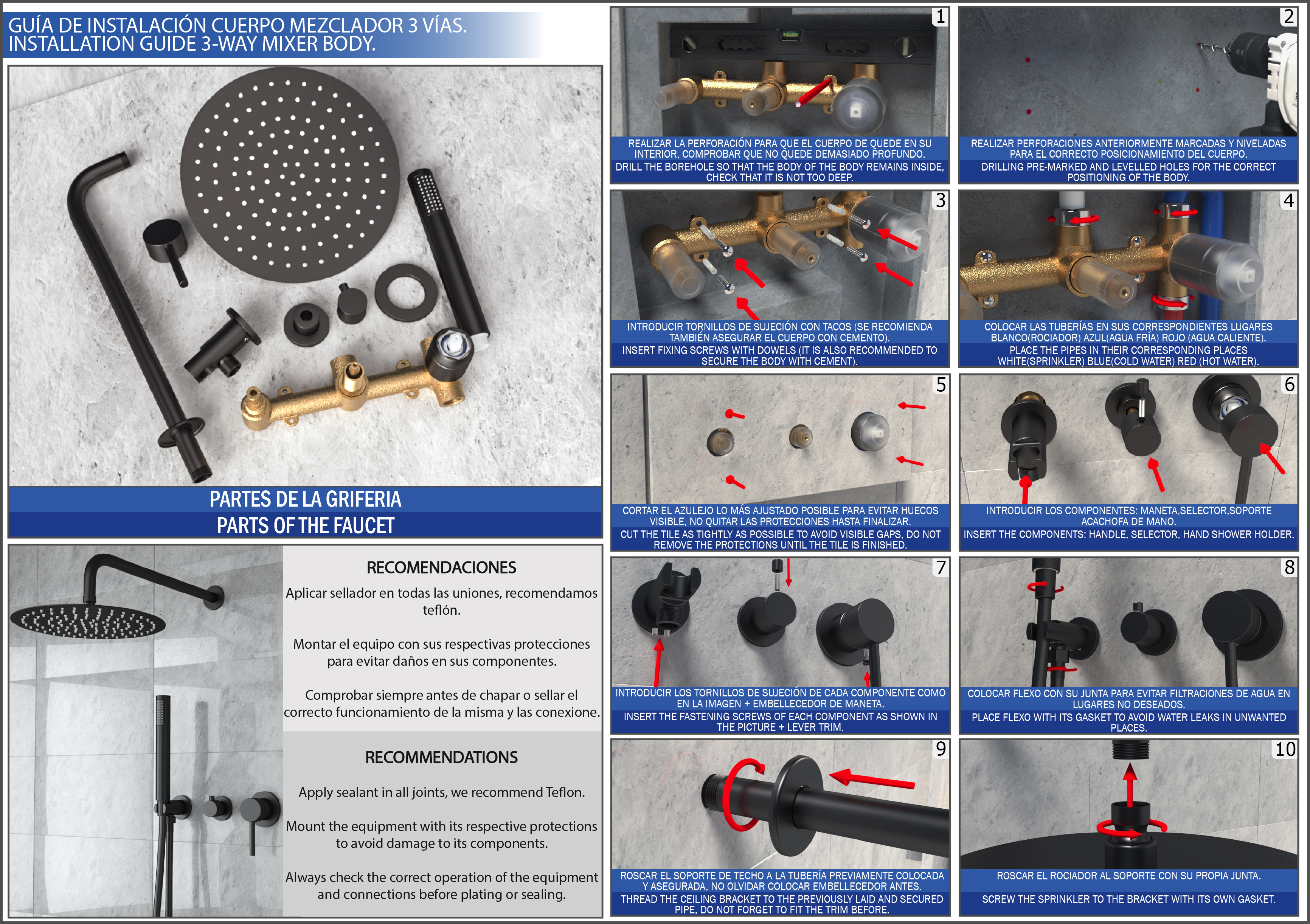 GUÍA DE INSTALACIÓN CUERPO MEZCLADOR 3 VÍAS.
INSTALLATION GUIDE 3-WAY MIXER BODY.

PARTES DE LA GRIFERIA
PARTS OF THE FAUCET

RECOMENDACIONES

Aplicar sellador en todas las uniones, recomendamos teflón.

Montar el equipo con sus respectivas protecciones para evitar daños en sus componentes.

Comprobar siempre antes de chapar o sellar el correcto funcionamiento de la misma y las conexione.

RECOMMENDATIONS

Apply sealant in all joints, we recommend Teflon.

Mount the equipment with its respective protections to avoid damage to its components.

Always check the correct operation of the equipment and connections before plating or sealing.

1
REALIZAR LA PERFORACIÓN PARA QUE EL CUERPO DE QUEDE EN SU INTERIOR, COMPROBAR QUE NO QUEDE DEMASIADO PROFUNDO.
DRILL THE BOREHOLE SO THAT THE BODY OF THE BODY REMAINS INSIDE, CHECK THAT IT IS NOT TOO DEEP.

2
REALIZAR PERFORACIONES ANTERIORMENTE MARCADAS Y NIVELADAS PARA EL CORRECTO POSICIONAMIENTO DEL CUERPO.
DRILLING PRE-MARKED AND LEVELLED HOLES FOR THE CORRECT POSITIONING OF THE BODY.

3
INTRODUCIR TORNILLOS DE SUJECIÓN CON TACOS (SE RECOMIENDA TAMBIÉN ASEGURAR EL CUERPO CON CEMENTO).
INSERT FIXING SCREWS WITH DOWELS (IT IS ALSO RECOMMENDED TO SECURE THE BODY WITH CEMENT).

4
COLOCAR LAS TUBERÍAS EN SUS CORRESPONDIENTES LUGARES BLANCO(ROCIADOR) AZUL(AGUA FRÍA) ROJO (AGUA CALIENTE).
PLACE THE PIPES IN THEIR CORRESPONDING PLACES WHITE(SPRINKLER) BLUE(COLD WATER) RED (HOT WATER).

5
CORTAR EL AZULEJO LO MÁS AJUSTADO POSIBLE PARA EVITAR HUECOS VISIBLE, NO QUITAR LAS PROTECCIONES HASTA FINALIZAR.
CUT THE TILE AS TIGHTLY AS POSSIBLE TO AVOID VISIBLE GAPS, DO NOT REMOVE THE PROTECTIONS UNTIL THE TILE IS FINISHED.

6
INTRODUCIR LOS COMPONENTES: MANETA,SELECTOR,SOPORTE ACACHOFA DE MANO.
INSERT THE COMPONENTS: HANDLE, SELECTOR, HAND SHOWER HOLDER.

7
INTRODUCIR LOS TORNILLOS DE SUJECIÓN DE CADA COMPONENTE COMO EN LA IMAGEN + EMBELLECEDOR DE MANETA.
INSERT THE FASTENING SCREWS OF EACH COMPONENT AS SHOWN IN THE PICTURE + LEVER TRIM.

8
COLOCAR FLEXO CON SU JUNTA PARA EVITAR FILTRACIONES DE AGUA EN LUGARES NO DESEADOS.
PLACE FLEXO WITH ITS GASKET TO AVOID WATER LEAKS IN UNWANTED PLACES.

9
ROSCAR EL SOPORTE DE TECHO A LA TUBERÍA PREVIAMENTE COLOCADA Y ASEGURADA, NO OLVIDAR COLOCAR EMBELLECEDOR ANTES.
THREAD THE CEILING BRACKET TO THE PREVIOUSLY LAID AND SECURED PIPE, DO NOT FORGET TO FIT THE TRIM BEFORE.

10
ROSCAR EL ROCIADOR AL SOPORTE CON SU PROPIA JUNTA.
SCREW THE SPRINKLER TO THE BRACKET WITH ITS OWN GASKET.